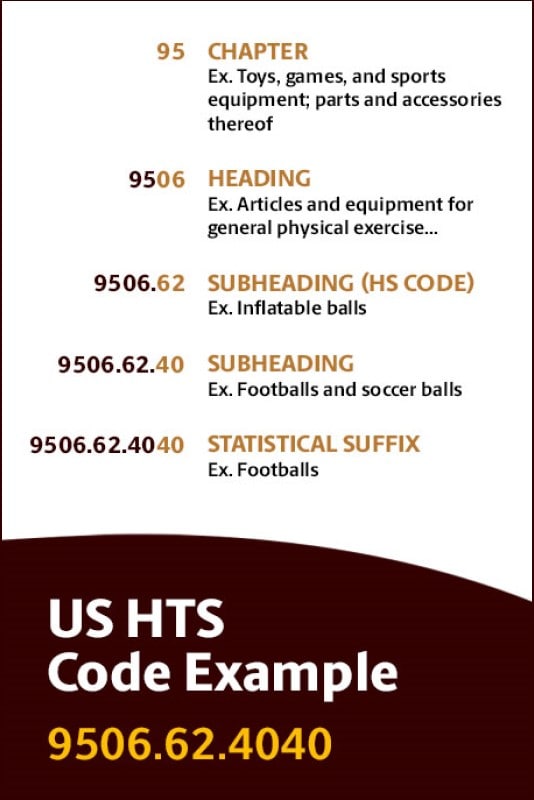 95 CHAPTER
Ex. Toys, games, and sports equipment; parts and accessories thereof

9506 HEADING
Ex. Articles and equipment for general physical exercise...

9506.62 SUBHEADING (HS CODE)
Ex. Inflatable balls

9506.62.40 SUBHEADING
Ex. Footballs and soccer balls

9506.62.4040 STATISTICAL SUFFIX
Ex. Footballs

US HTS
Code Example

9506.62.4040